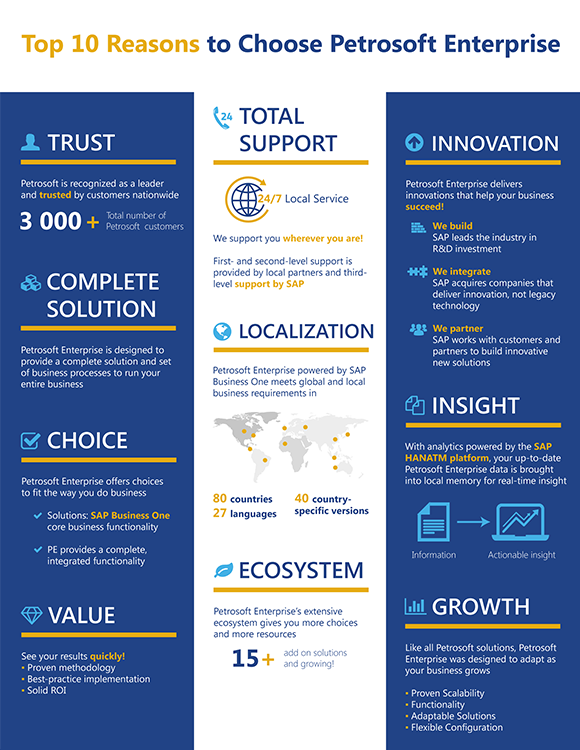 Top 10 Reasons to Choose Petrosoft Enterprise

TRUST

Petrosoft is recognized as a leader and trusted by customers nationwide

3 000 + Total number of Petrosoft customers

COMPLETE SOLUTION

Petrosoft Enterprise is designed to provide a complete solution and set of business processes to run your entire business

CHOICE

Petrosoft Enterprise offers choices to fit the way you do business

Solutions: SAP Business One core business functionality

PE provides a complete, integrated functionality

VALUE

See your results quickly!
- Proven methodology
- Best-practice implementation
- Solid ROI

24 TOTAL SUPPORT

24/7 Local Service

We support you wherever you are!

First- and second-level support is provided by local partners and third-level support by SAP

LOCALIZATION

Petrosoft Enterprise powered by SAP Business One meets global and local business requirements in

80 countries
27 languages
40 country-specific versions

ECOSYSTEM

Petrosoft Enterprise's extensive ecosystem gives you more choices and more resources

15+ add on solutions and growing!

INNOVATION

Petrosoft Enterprise delivers innovations that help your business succeed!

We build
SAP leads the industry in R&D investment

We integrate
SAP acquires companies that deliver innovation, not legacy technology

We partner
SAP works with customers and partners to build innovative new solutions

INSIGHT

With analytics powered by the SAP HANATM platform, your up-to-date Petrosoft Enterprise data is brought into local memory for real-time insight

Information

Actionable insight

GROWTH

Like all Petrosoft solutions, Petrosoft Enterprise was designed to adapt as your business grows

- Proven Scalability
- Functionality
- Adaptable Solutions
- Flexible Configuration