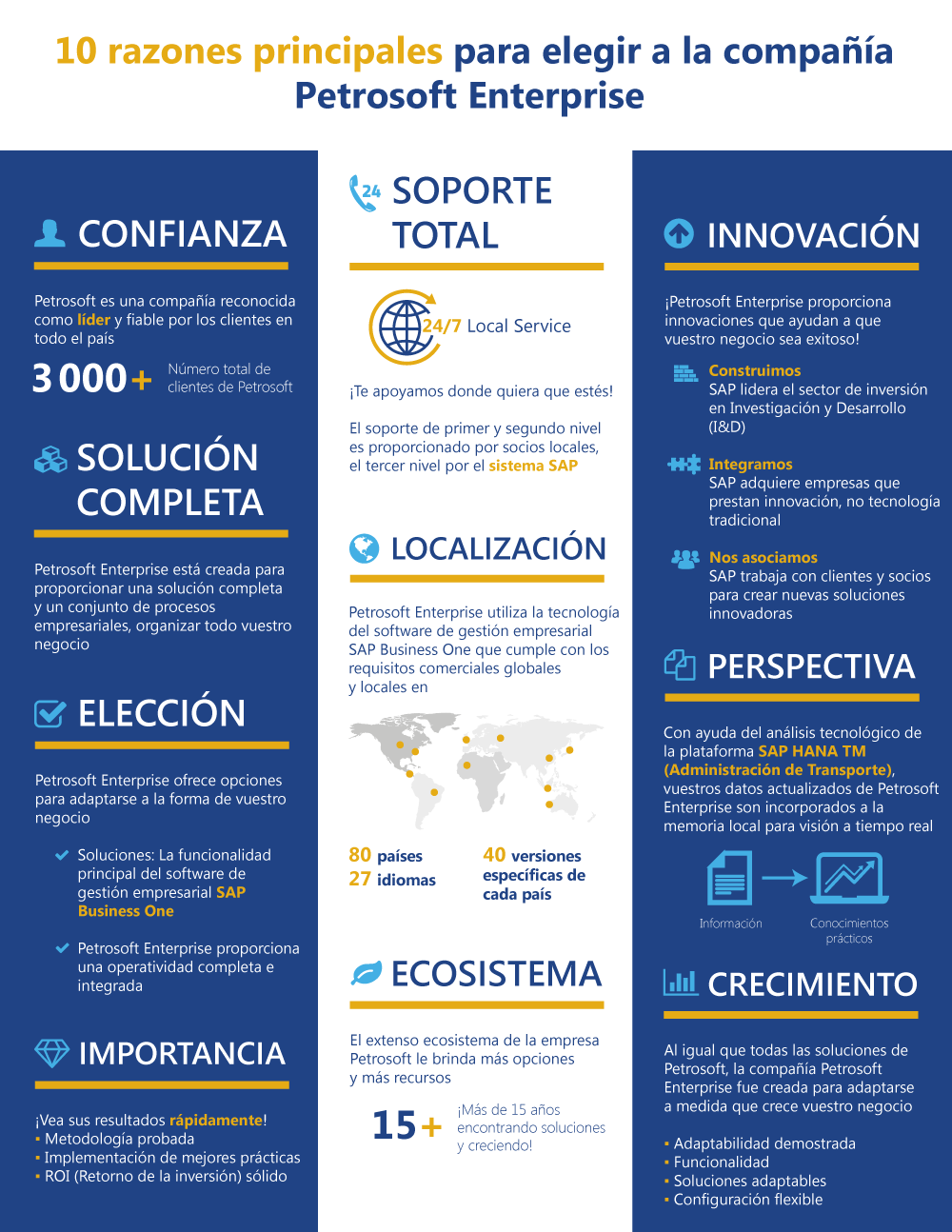 10 razones principales para elegir a la compañía Petrosoft Enterprise

CONFIANZA

Petrosoft es una compañía reconocida como líder y fiable por los clientes en todo el país

3 000+ Número total de clientes de Petrosoft

SOLUCIÓN COMPLETA

Petrosoft Enterprise está creada para proporcionar una solución completa y un conjunto de procesos empresariales, organizar todo vuestro negocio

ELECCIÓN

Petrosoft Enterprise ofrece opciones para adaptarse a la forma de vuestro negocio

Soluciones: La funcionalidad principal del software de gestión empresarial SAP Business One

Petrosoft Enterprise proporciona una operatividad completa e integrada

IMPORTANCIA

¡Vea sus resultados rápidamente!
▪ Metodología probada
▪ Implementación de mejores prácticas
▪ ROI (Retorno de la inversión) sólido

24 SOPORTE TOTAL

24/7 Local Service

¡Te apoyamos donde quiera que estés!

El soporte de primer y segundo nivel es proporcionado por socios locales, el tercer nivel por el sistema SAP

LOCALIZACIÓN

Petrosoft Enterprise utiliza la tecnología del software de gestión empresarial SAP Business One que cumple con los requisitos comerciales globales y locales en

80 países
27 idiomas

40 versiones específicas de cada país

ECOSISTEMA

El extenso ecosistema de la empresa Petrosoft le brinda más opciones y más recursos

15+ ¡Más de 15 años encontrando soluciones y creciendo!

INNOVACIÓN

¡Petrosoft Enterprise proporciona innovaciones que ayudan a que vuestro negocio sea exitoso!

Construimos
SAP lidera el sector de inversión en Investigación y Desarrollo (I&D)

Integramos
SAP adquiere empresas que prestan innovación, no tecnología tradicional

Nos asociamos
SAP trabaja con clientes y socios para crear nuevas soluciones innovadoras

PERSPECTIVA

Con ayuda del análisis tecnológico de la plataforma SAP HANA TM (Administración de Transporte), vuestros datos actualizados de Petrosoft Enterprise son incorporados a la memoria local para visión a tiempo real

Información
Conocimientos prácticos

CRECIMIENTO

Al igual que todas las soluciones de Petrosoft, la compañía Petrosoft Enterprise fue creada para adaptarse a medida que crece vuestro negocio

▪ Adaptabilidad demostrada
▪ Funcionalidad
▪ Soluciones adaptables
▪ Configuración flexible