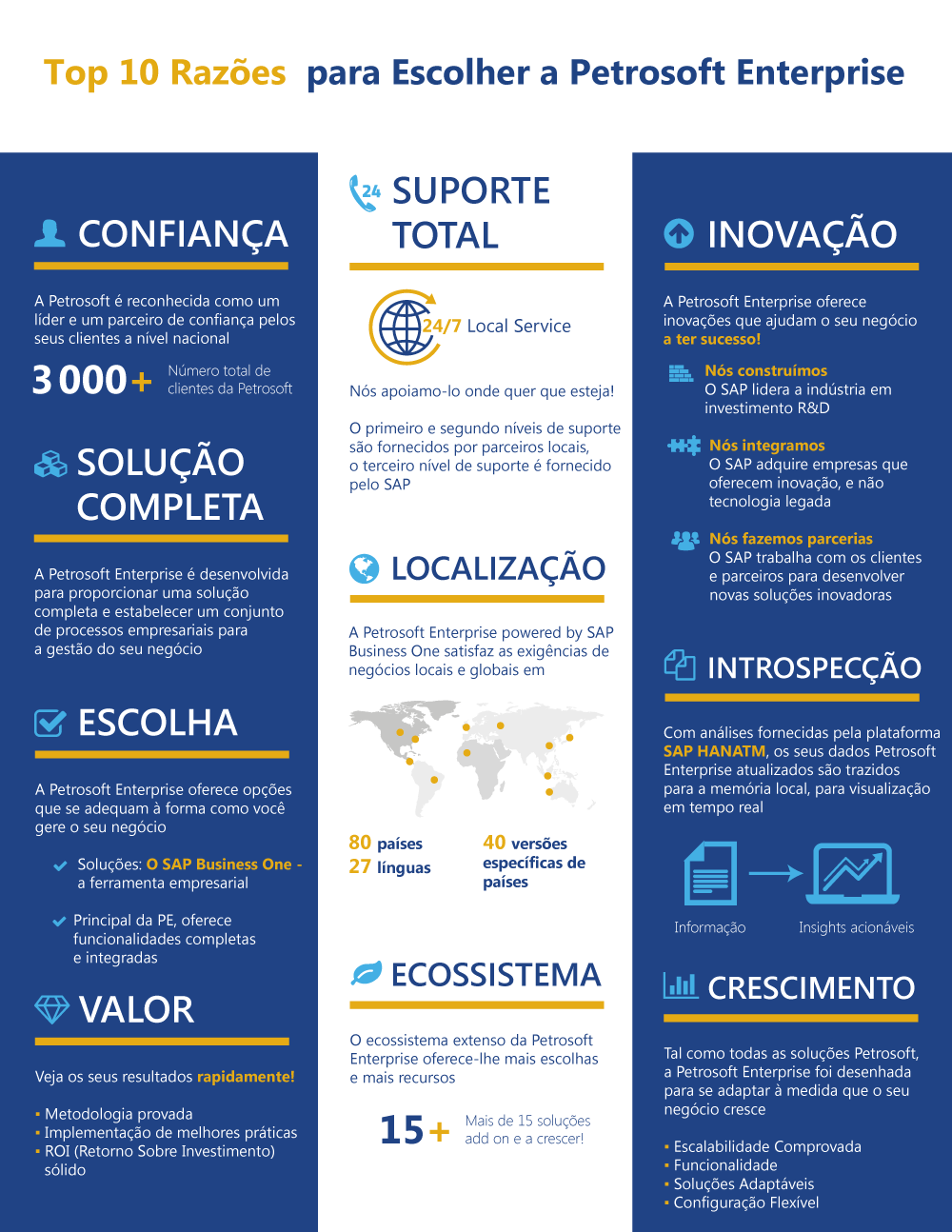 Top 10 Razões para Escolher a Petrosoft Enterprise

CONFIANÇA

A Petrosoft é reconhecida como um líder e um parceiro de confiança pelos seus clientes a nível nacional

3 000+ Número total de clientes da Petrosoft

SOLUÇÃO COMPLETA

A Petrosoft Enterprise é desenvolvida para proporcionar uma solução completa e estabelecer um conjunto de processos empresariais para a gestão do seu negócio

ESCOLHA

A Petrosoft Enterprise oferece opções que se adequam à forma como você gere o seu negócio

Soluções: O SAP Business One - a ferramenta empresarial

Principal da PE, oferece funcionalidades completas e integradas

VALOR

Veja os seus resultados rapidamente!

▪ Metodologia provada
▪ Implementação de melhores práticas
▪ ROI (Retorno Sobre Investimento) sólido

24 SUPORTE TOTAL

24/7 Local Service

Nós apoiamo-lo onde quer que esteja!

O primeiro e segundo níveis de suporte são fornecidos por parceiros locais, o terceiro nível de suporte é fornecido pelo SAP

LOCALIZAÇÃO

A Petrosoft Enterprise powered by SAP Business One satisfaz as exigências de negócios locais e globais em

80 países
27 línguas

40 versões específicas de países

ECOSSISTEMA

O ecossistema extenso da Petrosoft Enterprise oferece-lhe mais escolhas e mais recursos

15+ Mais de 15 soluções add on e a crescer!

INOVAÇÃO

A Petrosoft Enterprise oferece inovações que ajudam o seu negócio a ter sucesso!

Nós construímos
O SAP lidera a indústria em investimento R&D

Nós integramos
O SAP adquire empresas que oferecem inovação, e não tecnologia legada

Nós fazemos parcerias
O SAP trabalha com os clientes e parceiros para desenvolver novas soluções inovadoras

INTROSPECÇÃO

Com análises fornecidas pela plataforma SAP HANATM, os seus dados Petrosoft Enterprise atualizados são trazidos para a memória local, para visualização em tempo real

Informação

Insights acionáveis

CRESCIMENTO

Tal como todas as soluções Petrosoft, a Petrosoft Enterprise foi desenhada para se adaptar à medida que o seu negócio cresce

▪ Escalabilidade Comprovada
▪ Funcionalidade
▪ Soluções Adaptáveis
▪ Configuração Flexível